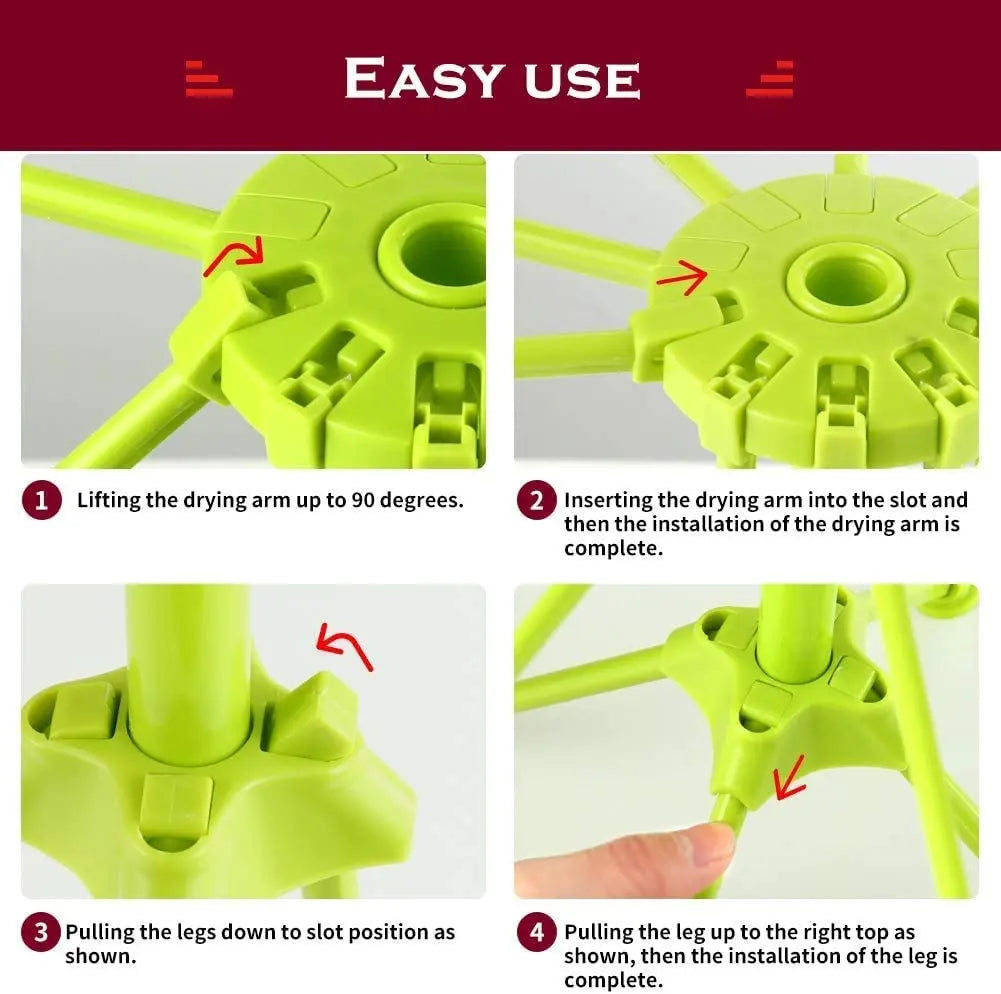 EASY USE

1 Lifting the drying arm up to 90 degrees.

2 Inserting the drying arm into the slot and then the installation of the drying arm is complete.

3 Pulling the legs down to slot position as shown.

4 Pulling the leg up to the right top as shown, then the installation of the leg is complete.